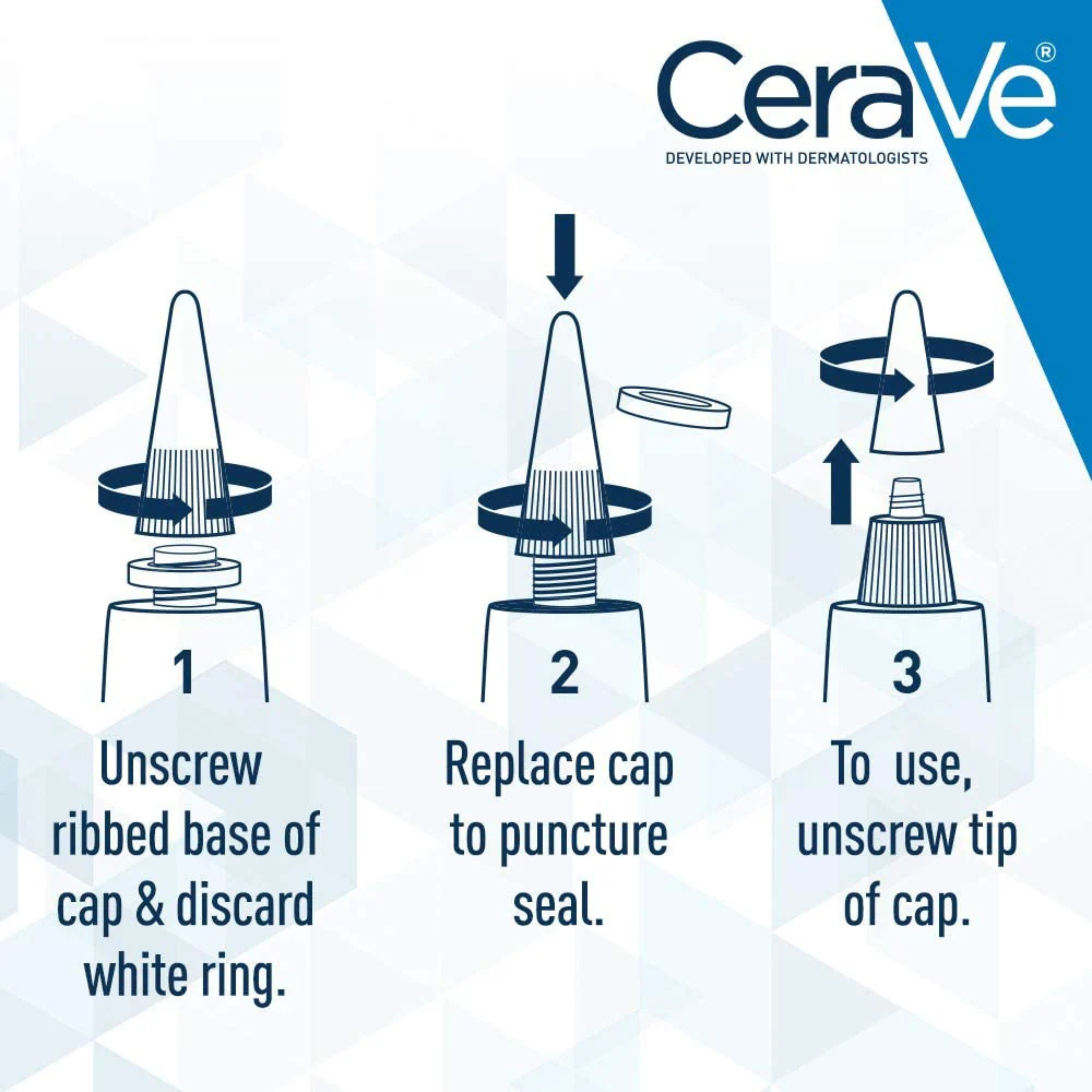 CeraVe®
DEVELOPED WITH DERMATOLOGISTS

1

Unscrew ribbed base of cap & discard white ring.

2

Replace cap to puncture seal.

3

To use, unscrew tip of cap.