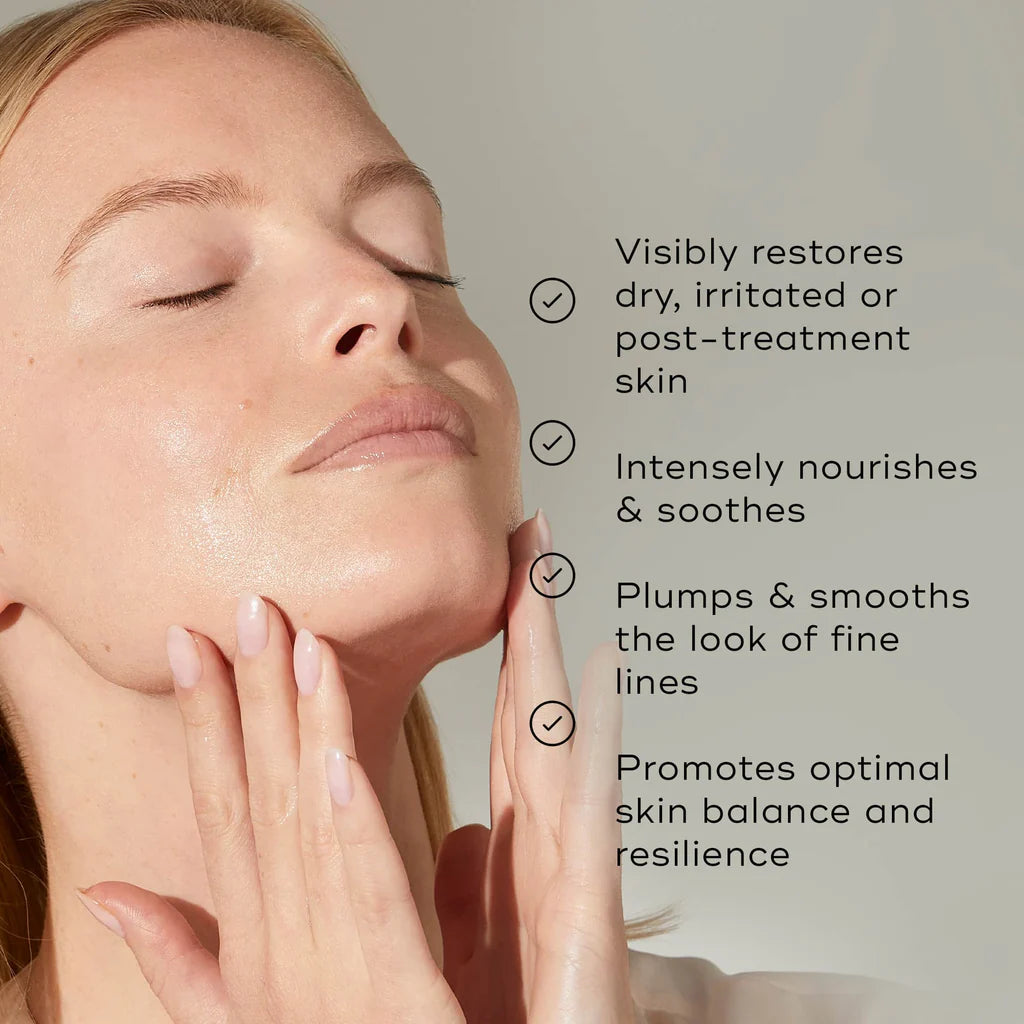 Visibly restores dry, irritated or post-treatment skin

Intensely nourishes & soothes

Plumps & smooths the look of fine lines

Promotes optimal skin balance and resilience