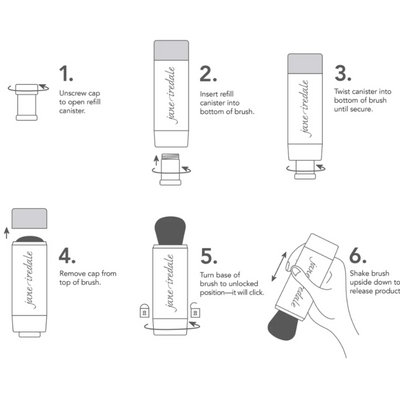 1.
Unscrew cap to open refill canister.

jane iredale

2.
Insert refill canister into bottom of brush.

jane iredale

3.
Twist canister into bottom of brush until secure.

jane iredale

4.
Remove cap from top of brush.

jane iredale

5.
Turn base of brush to unlocked position—it will click.

jane iredale

6.
Shake brush upside down to release product