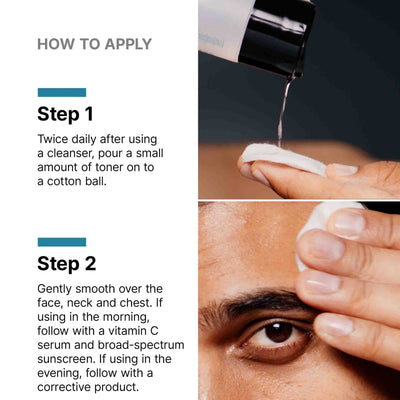 HOW TO APPLY

Step 1

Twice daily after using a cleanser, pour a small amount of toner on to a cotton ball.

Step 2

Gently smooth over the face, neck and chest. If using in the morning, follow with a vitamin C serum and broad-spectrum sunscreen. If using in the evening, follow with a corrective product.