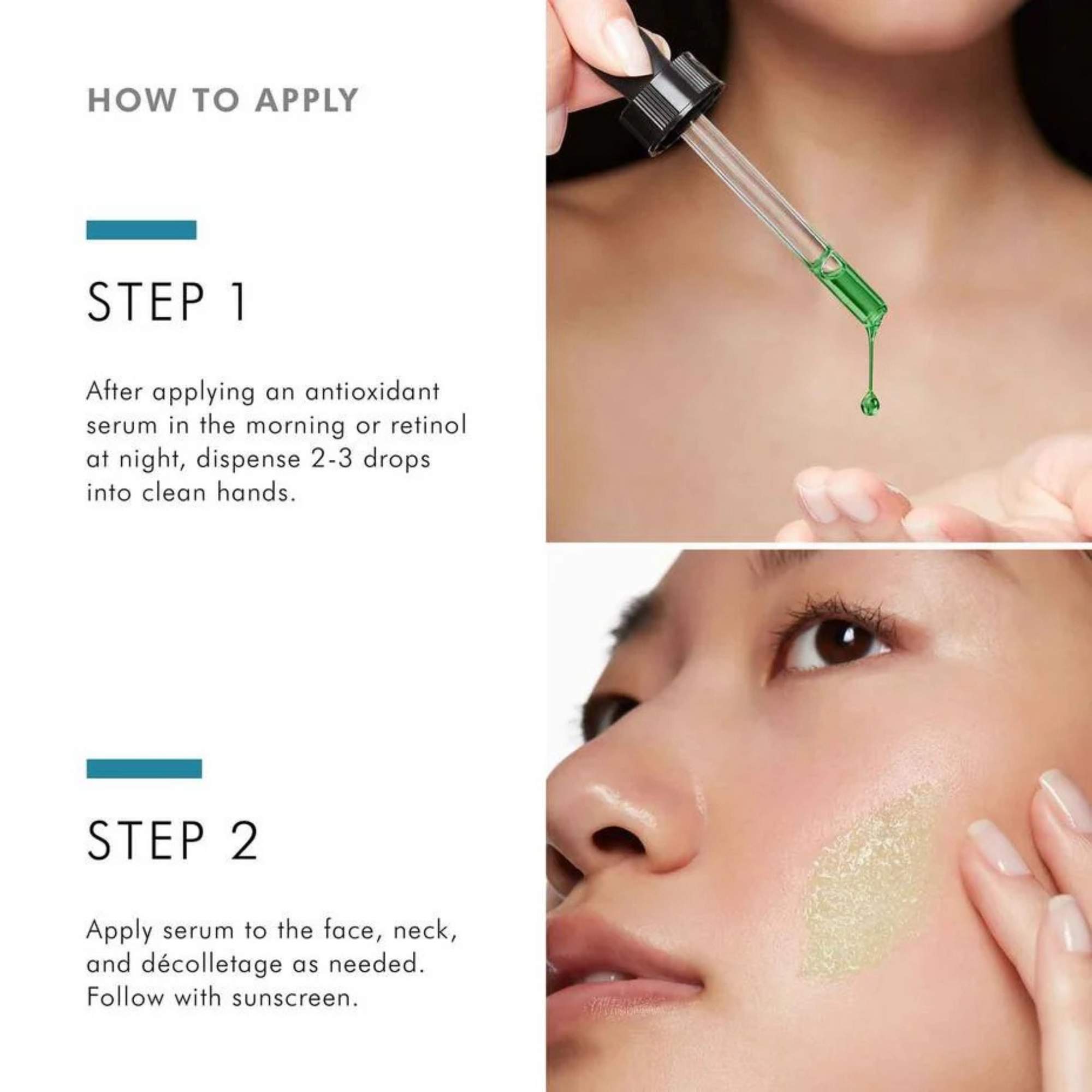 HOW TO APPLY

STEP 1

After applying an antioxidant serum in the morning or retinol at night, dispense 2-3 drops into clean hands.

STEP 2

Apply serum to the face, neck, and décolletage as needed. Follow with sunscreen.