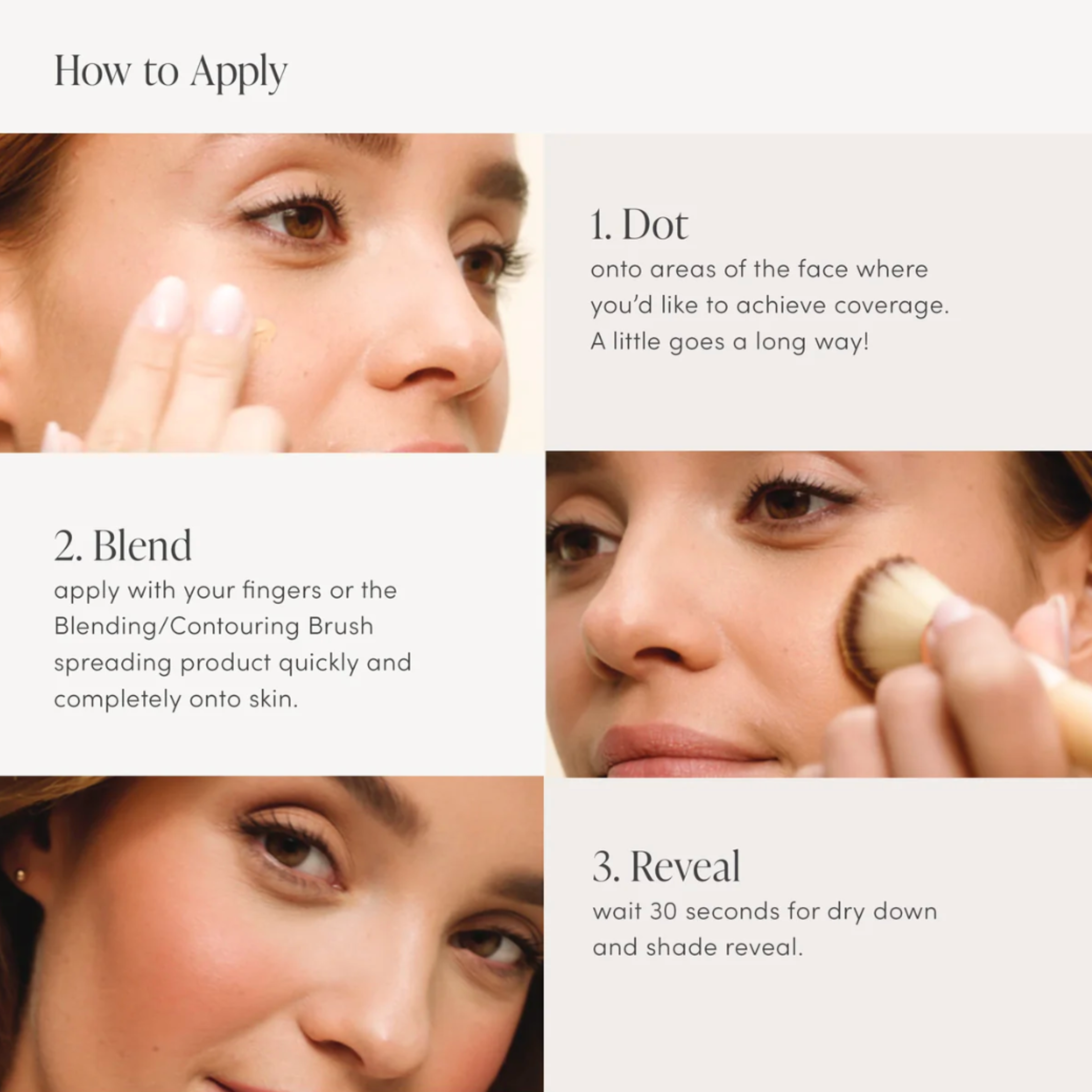 How to Apply

1. Dot
onto areas of the face where you'd like to achieve coverage. A little goes a long way!

2. Blend
apply with your fingers or the Blending/Contouring Brush spreading product quickly and completely onto skin.

3. Reveal
wait 30 seconds for dry down and shade reveal.