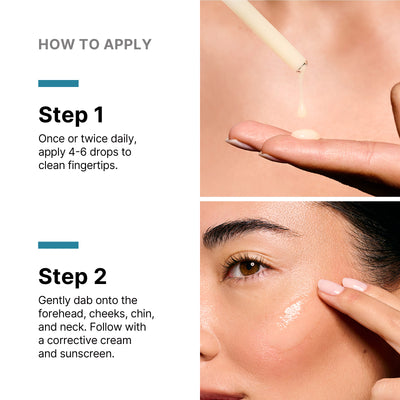 HOW TO APPLY

Step 1

Once or twice daily, apply 4-6 drops to clean fingertips.

Step 2

Gently dab onto the forehead, cheeks, chin, and neck. Follow with a corrective cream and sunscreen.