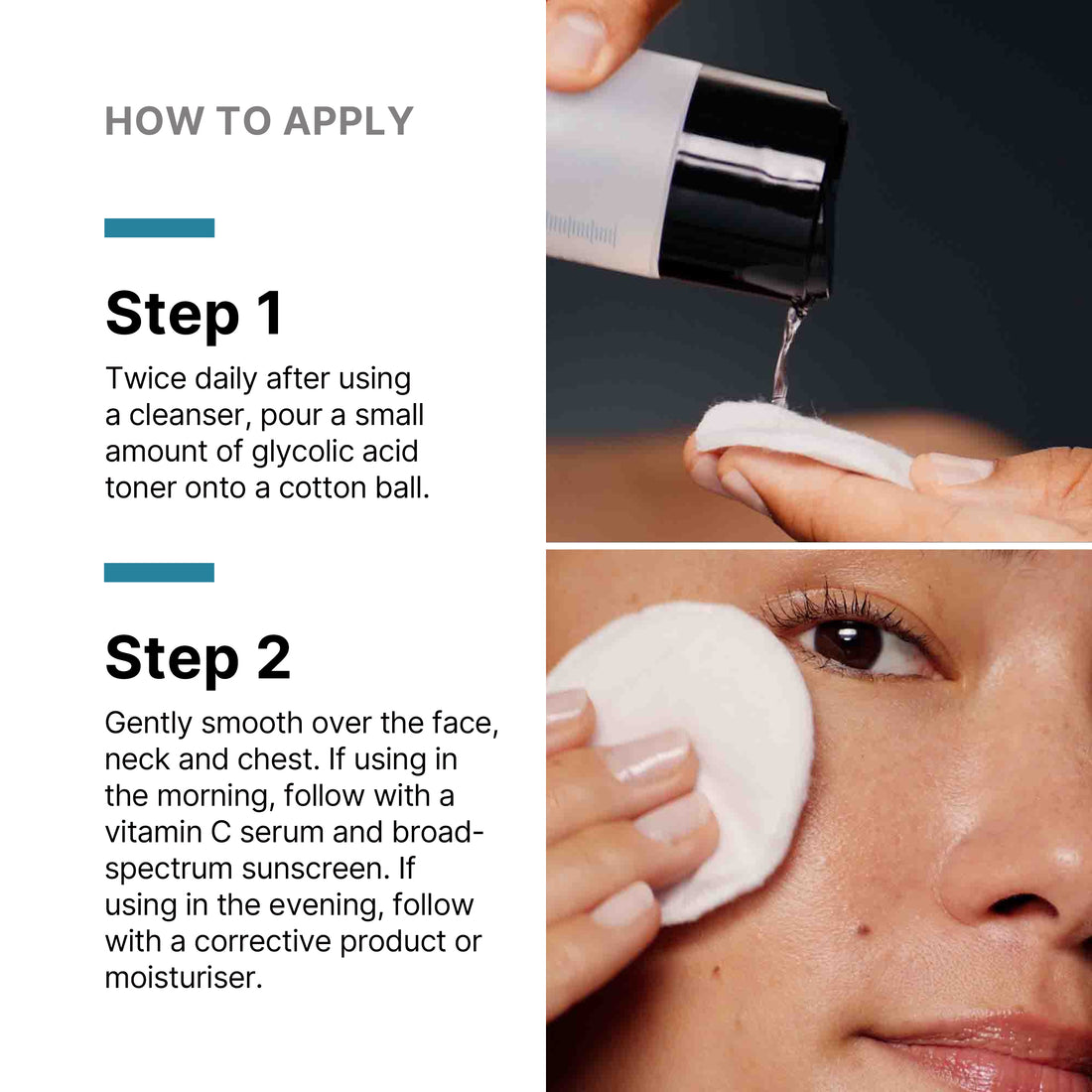 HOW TO APPLY

Step 1

Twice daily after using a cleanser, pour a small amount of glycolic acid toner onto a cotton ball.

Step 2

Gently smooth over the face, neck and chest. If using in the morning, follow with a vitamin C serum and broad-spectrum sunscreen. If using in the evening, follow with a corrective product or moisturiser.