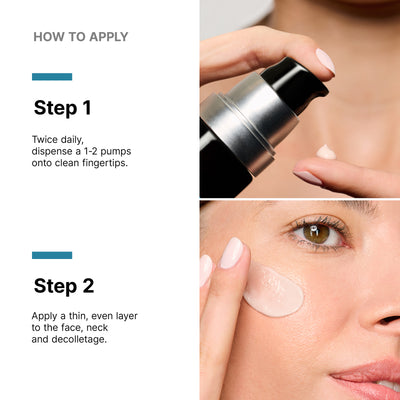 HOW TO APPLY

Step 1

Twice daily, dispense a 1-2 pumps onto clean fingertips.

Step 2

Apply a thin, even layer to the face, neck and decolletage.