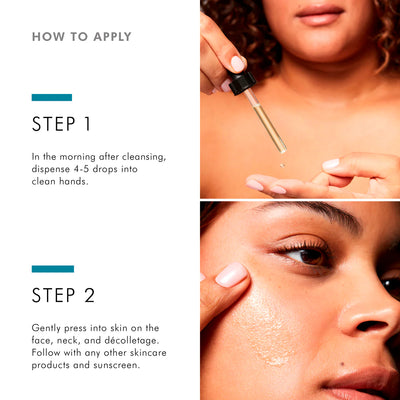 HOW TO APPLY

STEP 1

In the morning after cleansing, dispense 4-5 drops into clean hands.

STEP 2

Gently press into skin on the face, neck, and décolletage. Follow with any other skincare products and sunscreen.