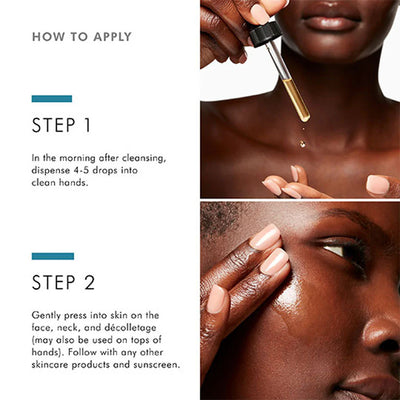 HOW TO APPLY

STEP 1

In the morning after cleansing, dispense 4-5 drops into clean hands.

STEP 2

Gently press into skin on the face, neck, and décolletage (may also be used on tops of hands). Follow with any other skincare products and sunscreen.