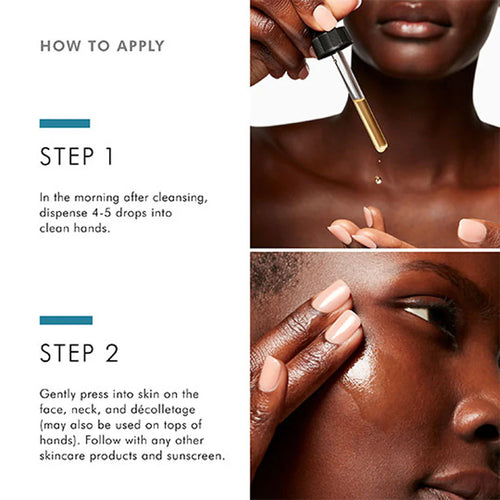 HOW TO APPLY

STEP 1

In the morning after cleansing, dispense 4-5 drops into clean hands.

STEP 2

Gently press into skin on the face, neck, and décolletage (may also be used on tops of hands). Follow with any other skincare products and sunscreen.