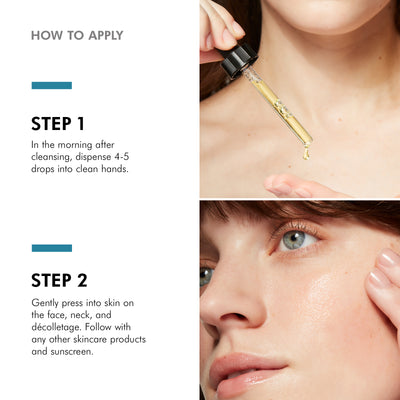 HOW TO APPLY

STEP 1

In the morning after cleansing, dispense 4-5 drops into clean hands.

STEP 2

Gently press into skin on the face, neck, and décolletage. Follow with any other skincare products and sunscreen.