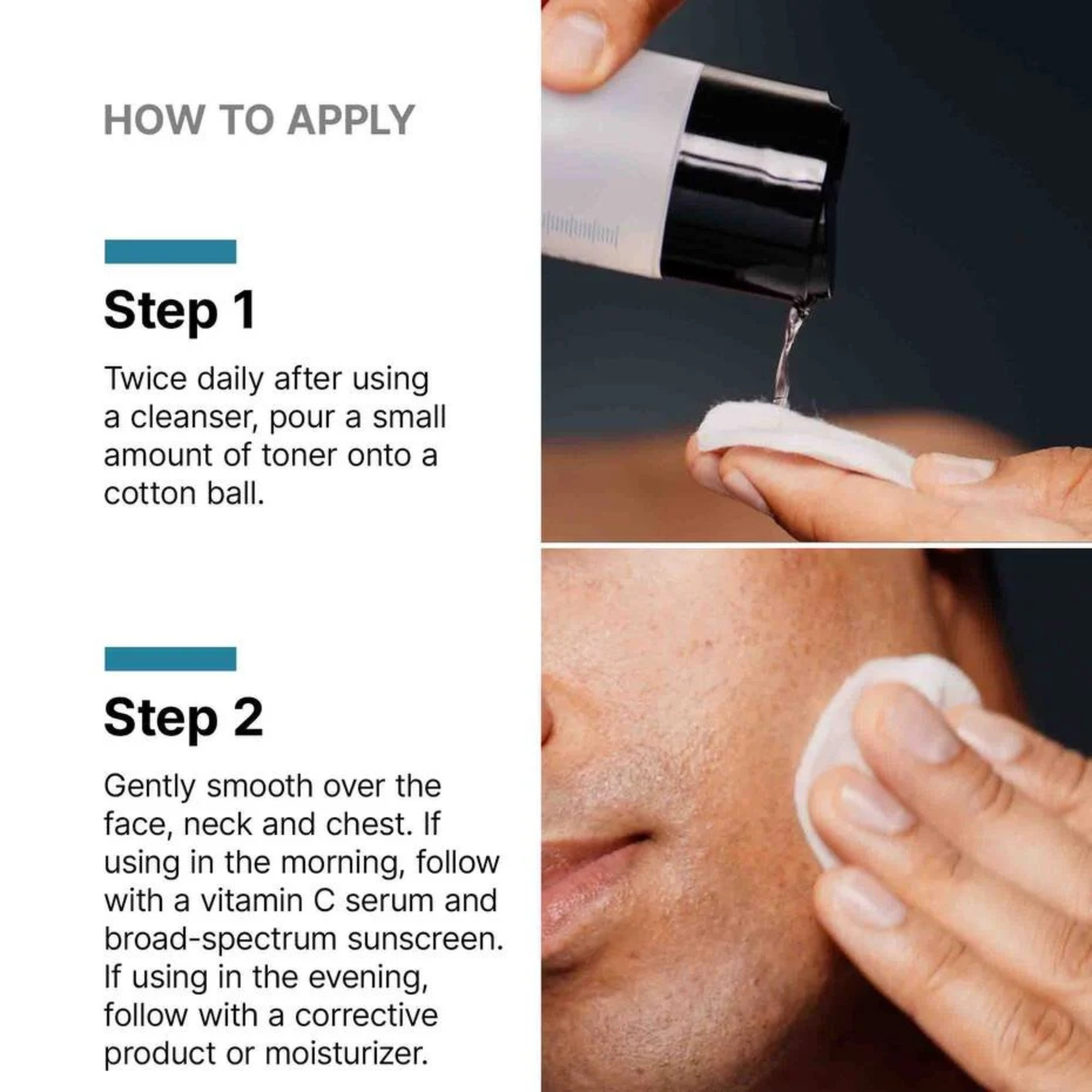 HOW TO APPLY

Step 1

Twice daily after using a cleanser, pour a small amount of toner onto a cotton ball.

Step 2

Gently smooth over the face, neck and chest. If using in the morning, follow with a vitamin C serum and broad-spectrum sunscreen. If using in the evening, follow with a corrective product or moisturizer.