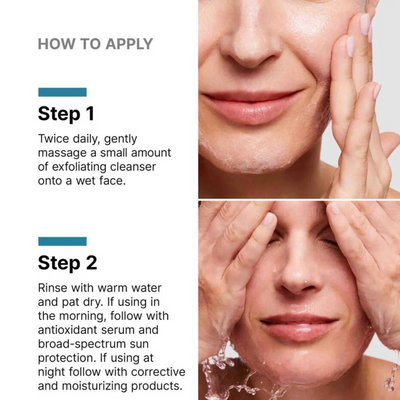 HOW TO APPLY

Step 1

Twice daily, gently massage a small amount of exfoliating cleanser onto a wet face.

Step 2

Rinse with warm water and pat dry. If using in the morning, follow with antioxidant serum and broad-spectrum sun protection. If using at night follow with corrective and moisturizing products.