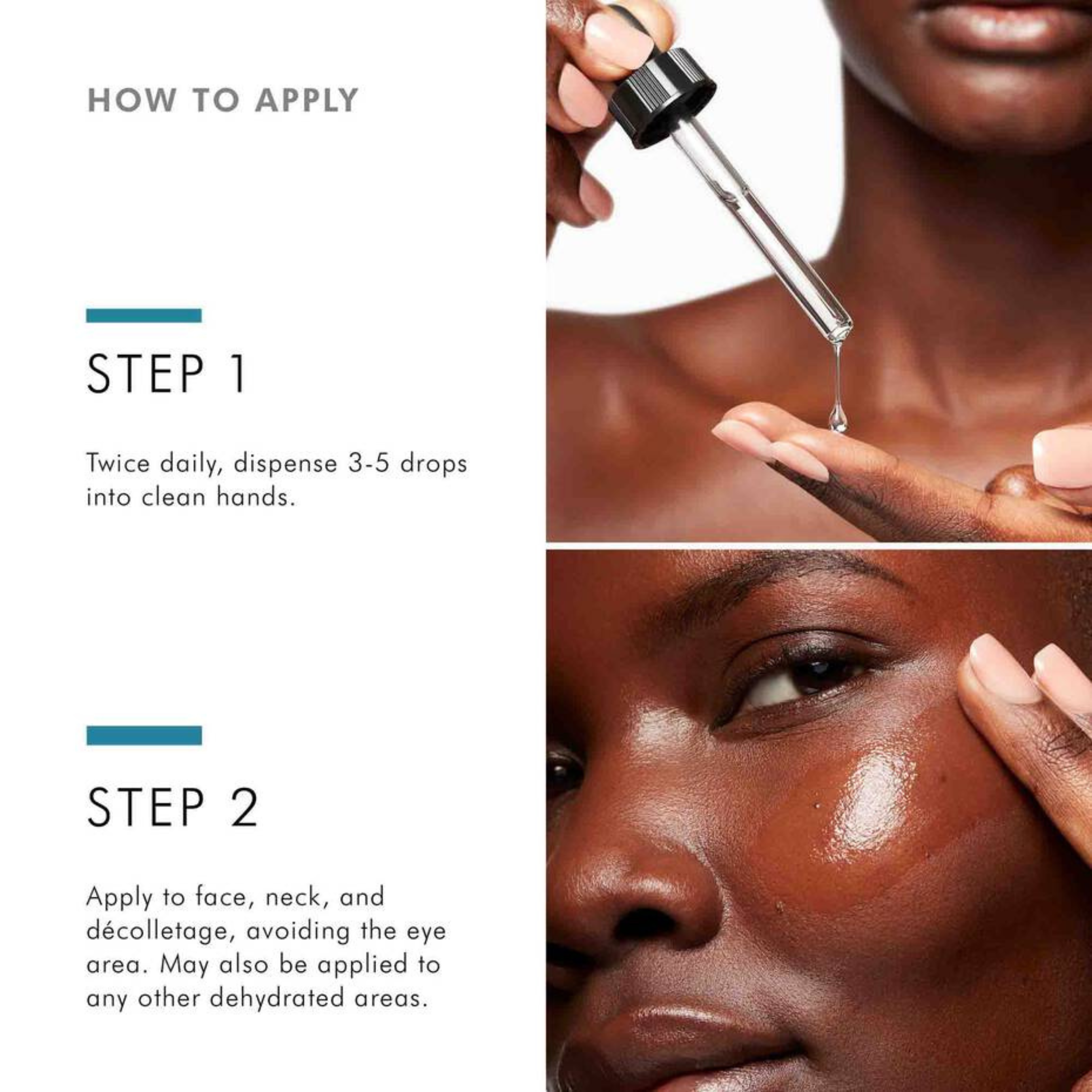 HOW TO APPLY

STEP 1

Twice daily, dispense 3-5 drops into clean hands.

STEP 2

Apply to face, neck, and décolletage, avoiding the eye area. May also be applied to any other dehydrated areas.