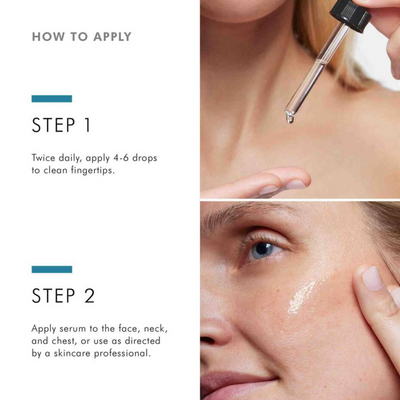 HOW TO APPLY

STEP 1

Twice daily, apply 4-6 drops to clean fingertips.

STEP 2

Apply serum to the face, neck, and chest, or use as directed by a skincare professional.