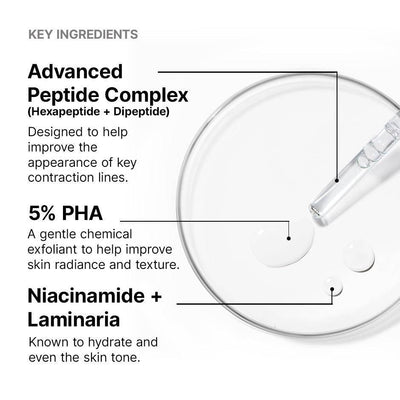 KEY INGREDIENTS

Advanced Peptide Complex
(Hexapeptide + Dipeptide)

Designed to help improve the appearance of key contraction lines.

5% PHA

A gentle chemical exfoliant to help improve skin radiance and texture.

Niacinamide + Laminaria

Known to hydrate and even the skin tone.