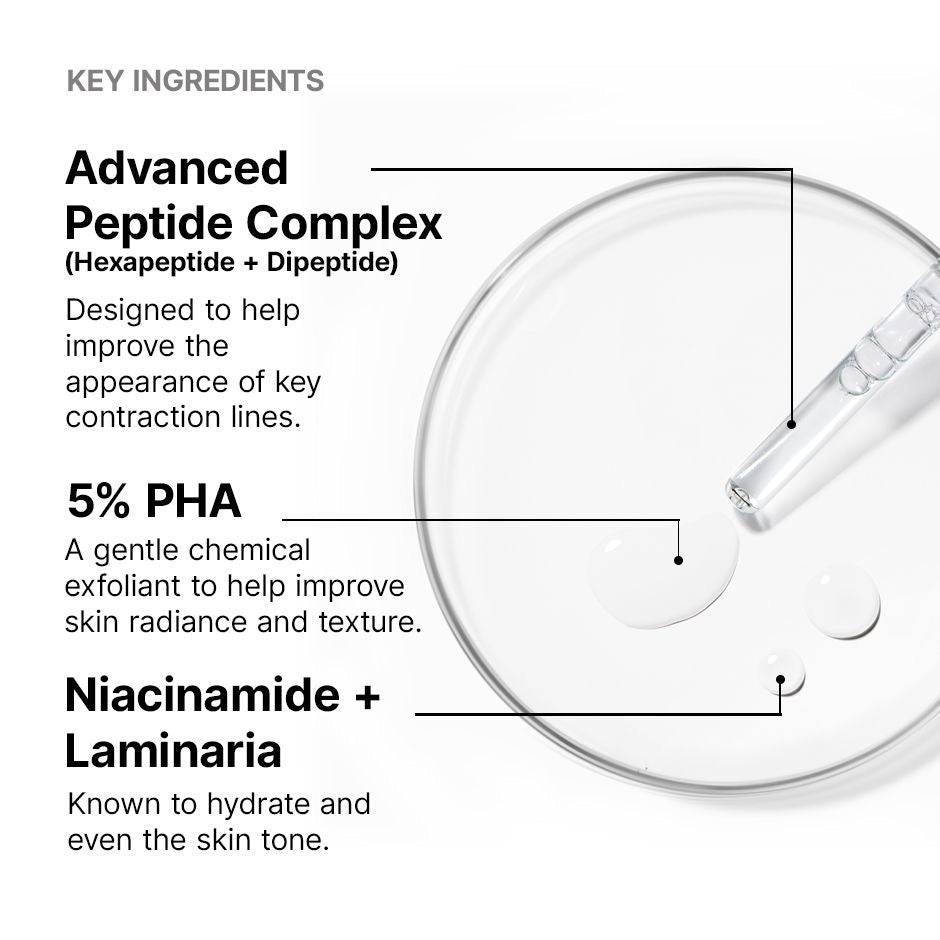 KEY INGREDIENTS

Advanced Peptide Complex
(Hexapeptide + Dipeptide)

Designed to help improve the appearance of key contraction lines.

5% PHA

A gentle chemical exfoliant to help improve skin radiance and texture.

Niacinamide + Laminaria

Known to hydrate and even the skin tone.