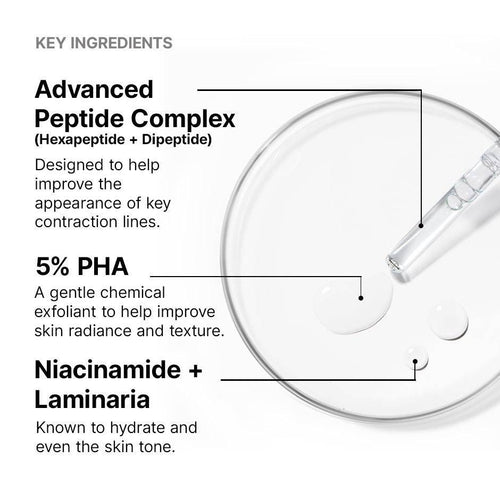 KEY INGREDIENTS

Advanced Peptide Complex
(Hexapeptide + Dipeptide)

Designed to help improve the appearance of key contraction lines.

5% PHA

A gentle chemical exfoliant to help improve skin radiance and texture.

Niacinamide + Laminaria

Known to hydrate and even the skin tone.